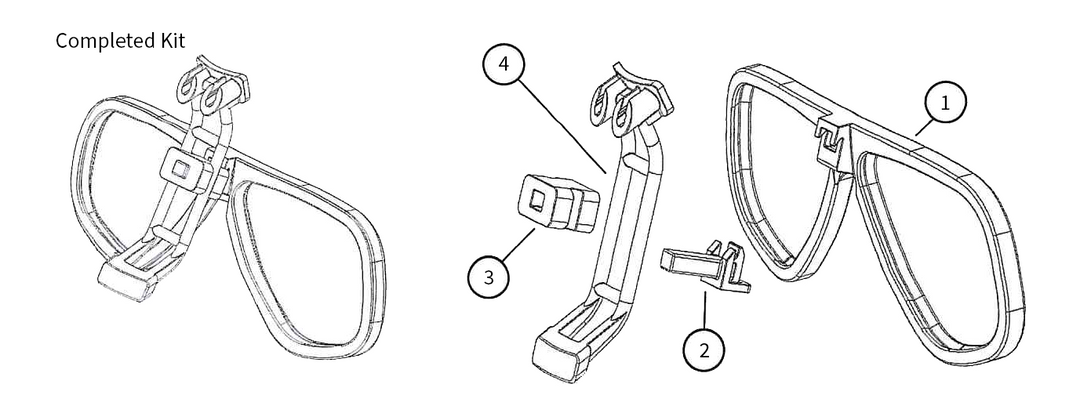 Completed Kit

4

1

3

2